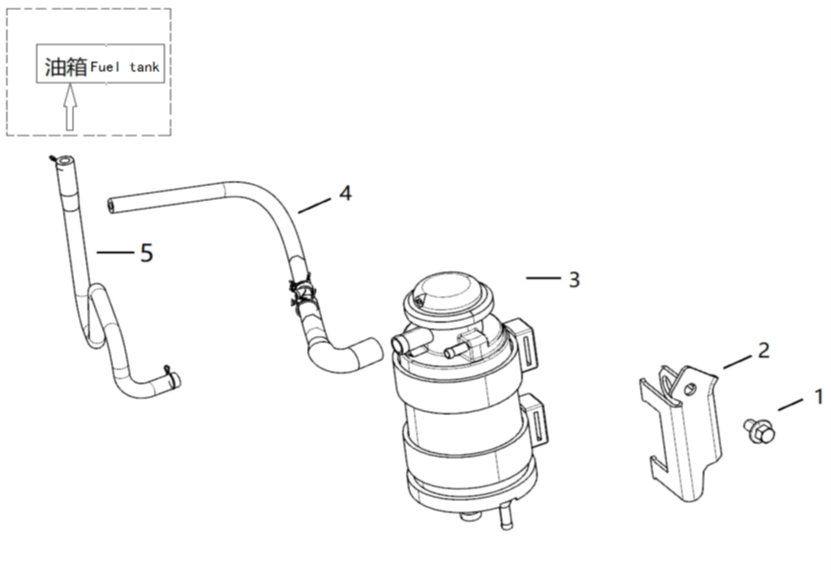 油箱 Fuel tank

5

4

3

2

1