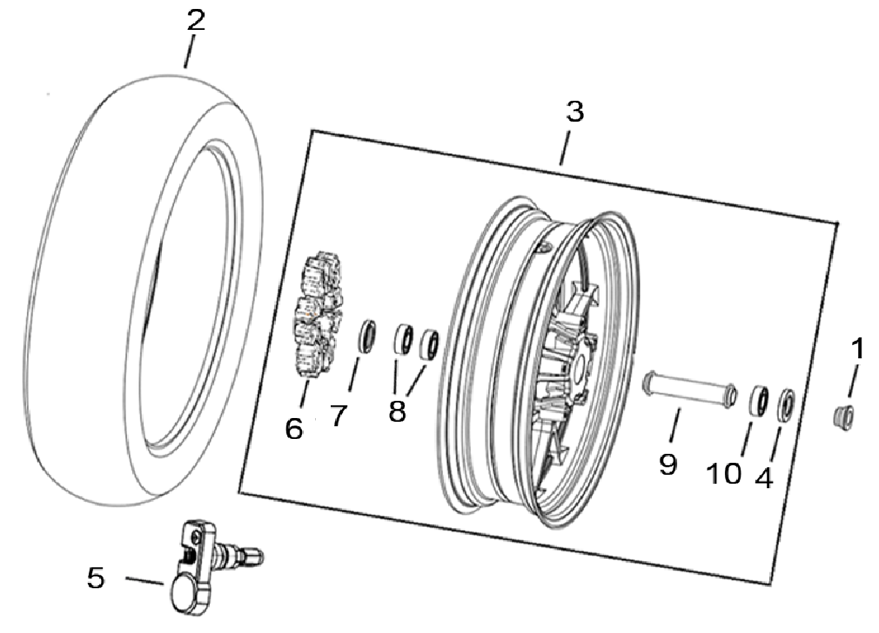 2
3
1
6
7
8
9
10
4
5